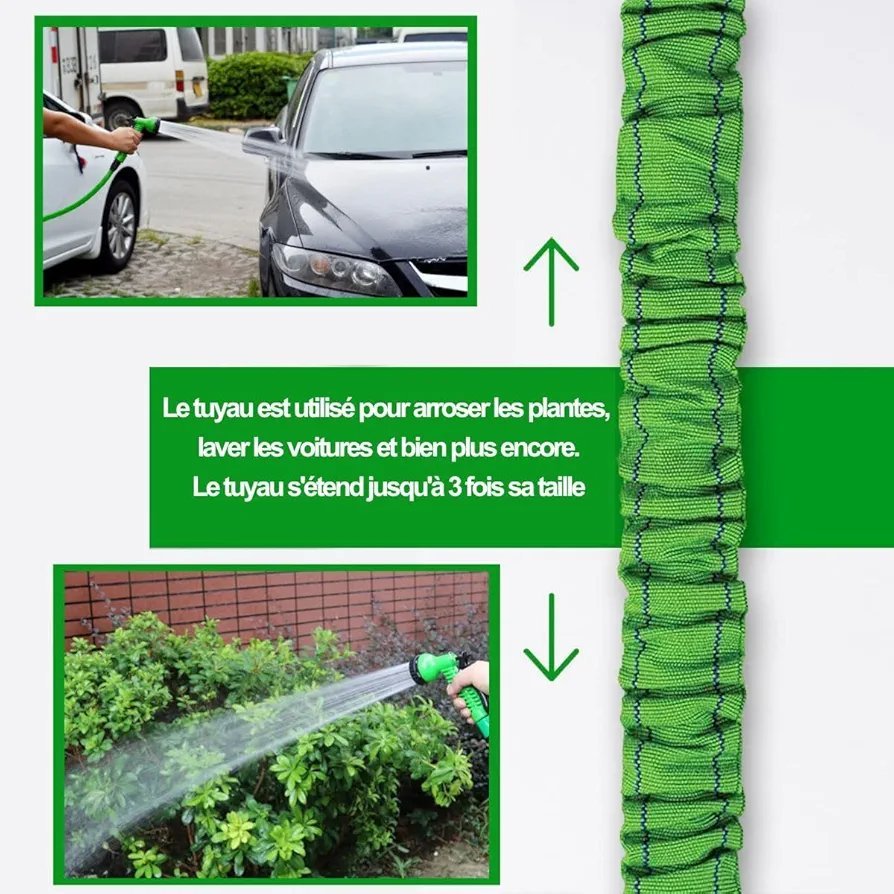 Le tuyau est utilisé pour arroser les plantes, laver les voitures et bien plus encore.
Le tuyau s'étend jusqu'à 3 fois sa taille